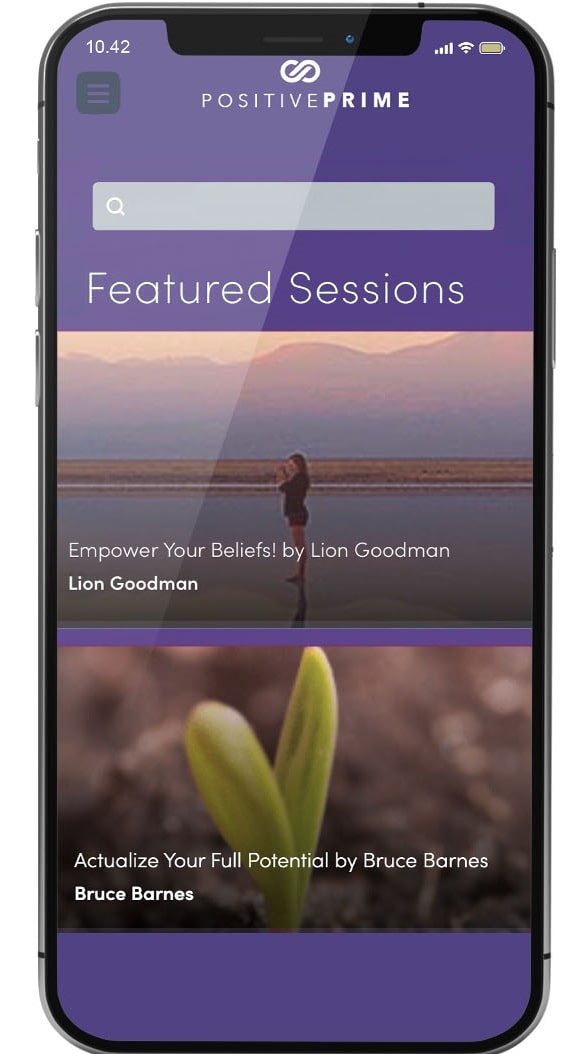 10.42

POSITIVEPRIME

Featured Sessions

Empower Your Beliefs! by Lion Goodman
Lion Goodman

Actualize Your Full Potential by Bruce Barnes
Bruce Barnes